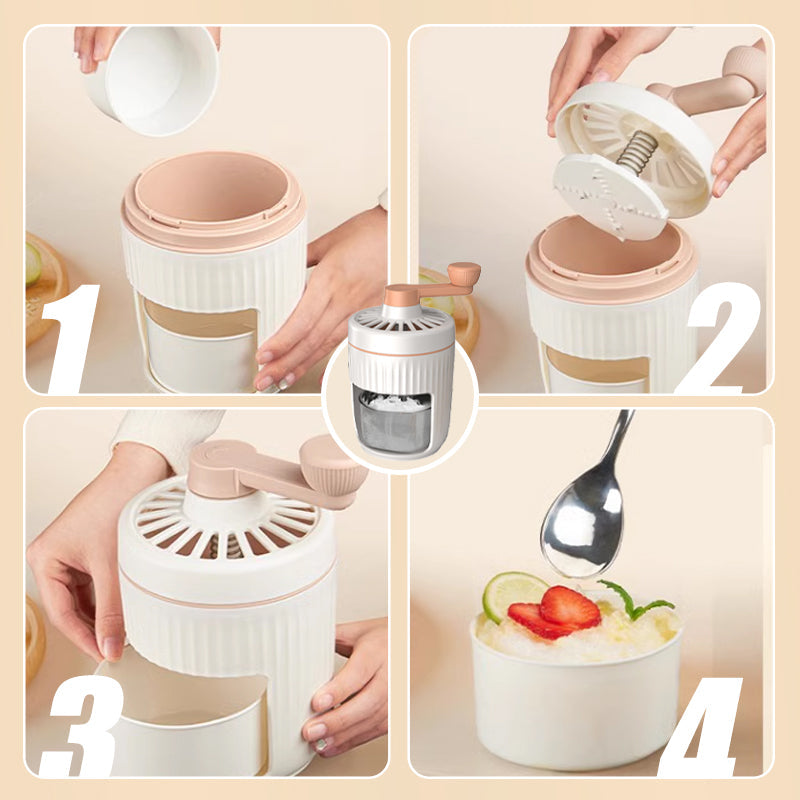 1
2
3
4