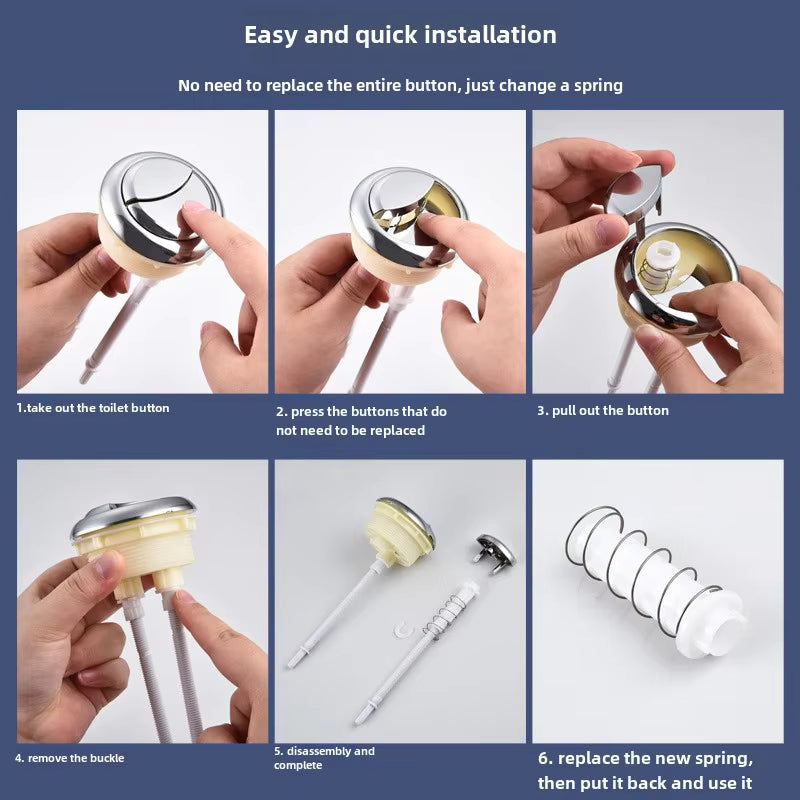 Easy and quick installation

No need to replace the entire button, just change a spring

1.take out the toilet button

2. press the buttons that do not need to be replaced

3. pull out the button

4. remove the buckle

5. disassembly and complete

6. replace the new spring, then put it back and use it